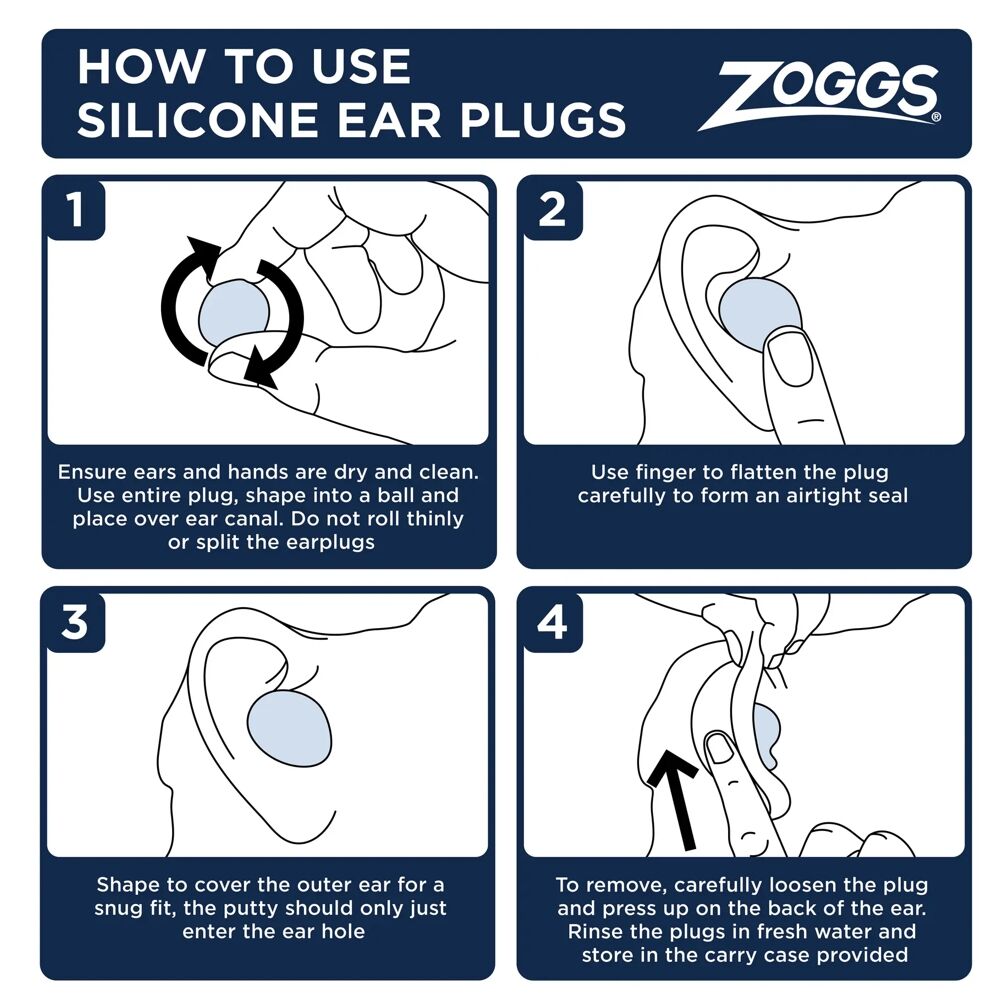 HOW TO USE
SILICONE EAR PLUGS

ZOGGS®

1

Ensure ears and hands are dry and clean. Use entire plug, shape into a ball and place over ear canal. Do not roll thinly or split the earplugs

2

Use finger to flatten the plug carefully to form an airtight seal

3

Shape to cover the outer ear for a snug fit, the putty should only just enter the ear hole

4

To remove, carefully loosen the plug and press up on the back of the ear. Rinse the plugs in fresh water and store in the carry case provided